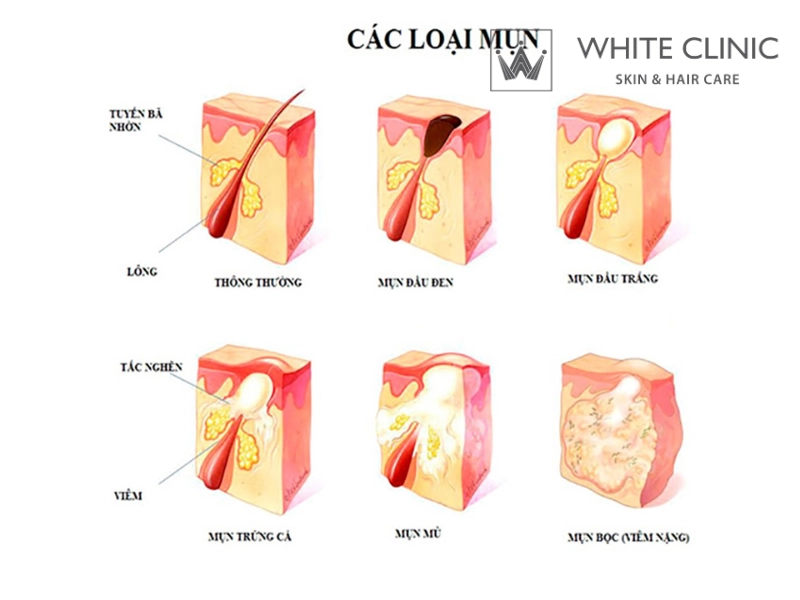 CÁC LOẠI MỤN

WHITE CLINIC
SKIN & HAIR CARE

TUYẾN BÃ NHỜN

LÔNG

THÔNG THƯỜNG

MỤN ĐẦU ĐEN

MỤN ĐẦU TRẮNG

TẮC NGHẼN

VIÊM

MỤN TRỨNG CÁ

MỤN MỦ

MỤN BỌC (VIÊM NẶNG)